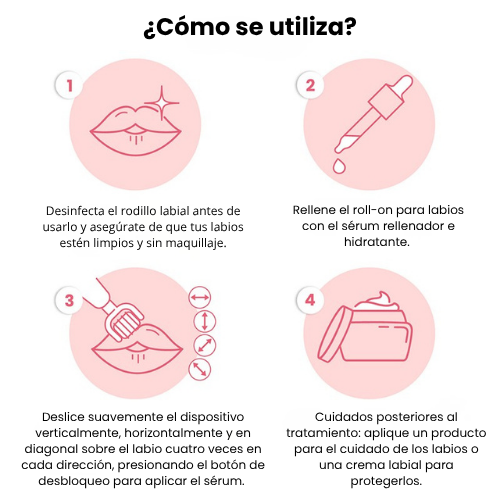 ¿Cómo se utiliza?

1

Desinfecta el rodillo labial antes de usarlo y asegúrate de que tus labios estén limpios y sin maquillaje.

2

Rellene el roll-on para labios con el sérum rellenador e hidratante.

3

Deslice suavemente el dispositivo verticalmente, horizontalmente y en diagonal sobre el labio cuatro veces en cada dirección, presionando el botón de desbloqueo para aplicar el sérum.

4

Cuidados posteriores al tratamiento: aplique un producto para el cuidado de los labios o una crema labial para protegerlos.